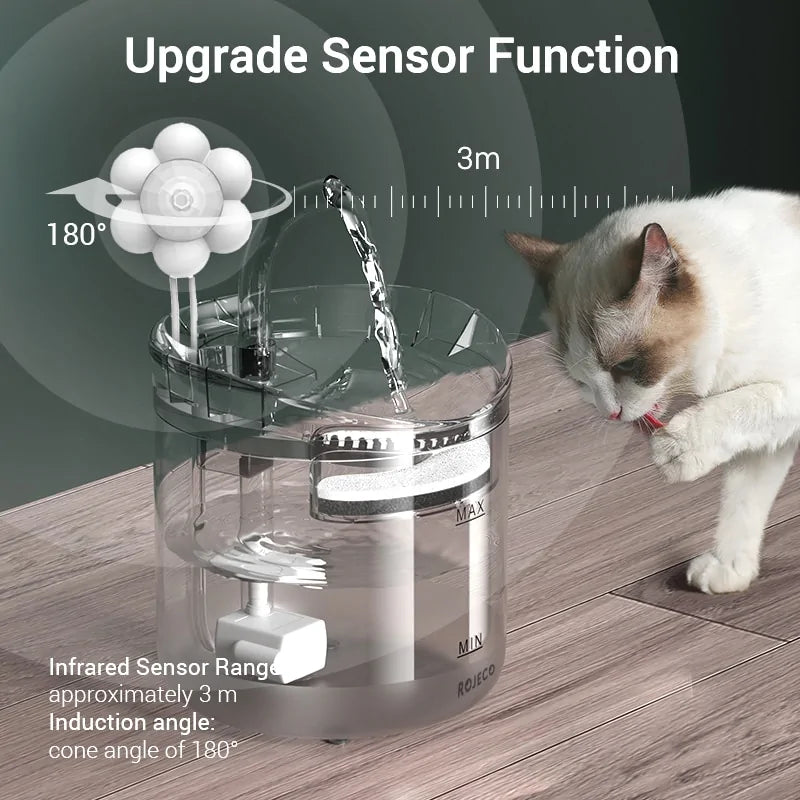 Upgrade Sensor Function

3m

180°

MAX

MIN

ROJECO

Infrared Sensor Range
approximately 3 m
Induction angle:
cone angle of 180°